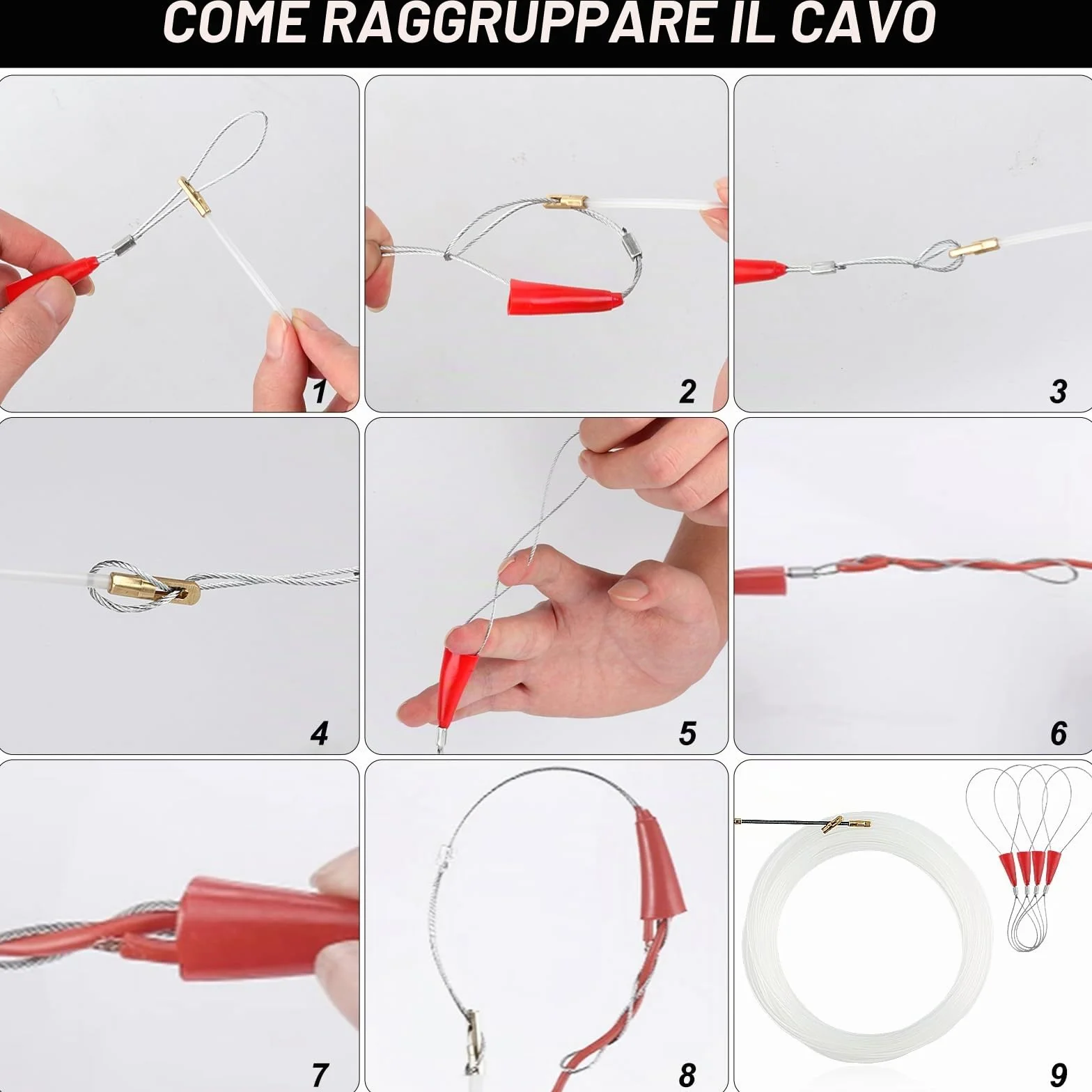 COME RAGGRUPPARE IL CAVO

1

2

3

4

5

6

7

8

9