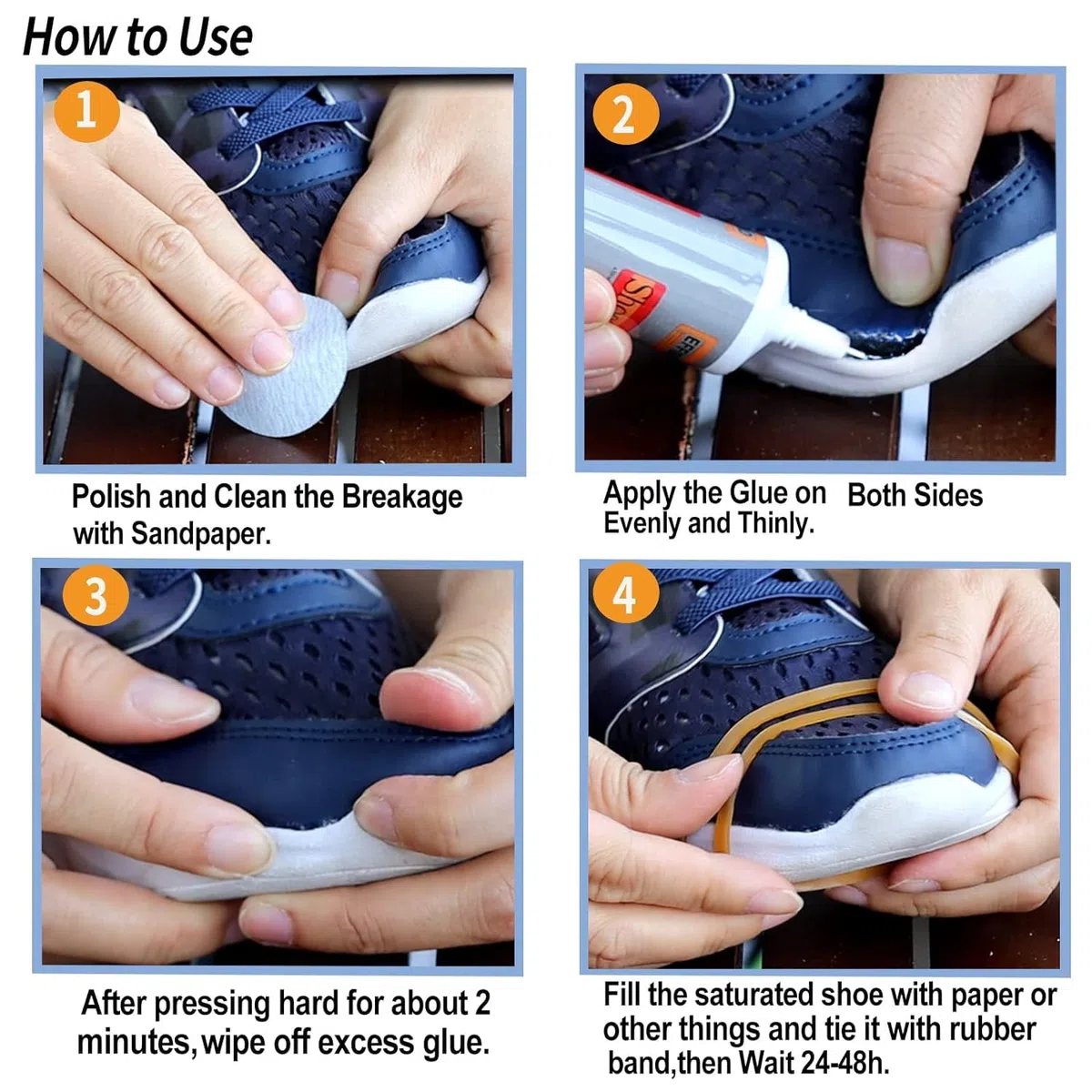 How to Use

1

Polish and Clean the Breakage with Sandpaper.

2

Apply the Glue on  Both Sides Evenly and Thinly.

3

After pressing hard for about 2 minutes,wipe off excess glue.

4

Fill the saturated shoe with paper or other things and tie it with rubber band,then Wait 24-48h.